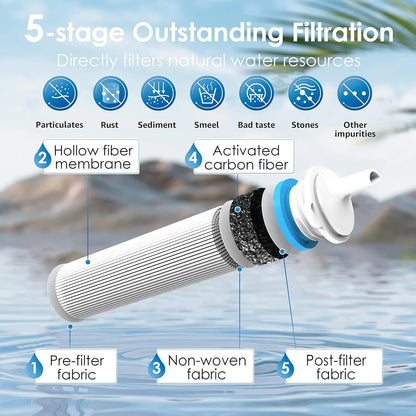 5-stage Outstanding Filtration

Directly filters natural water resources

Particulates Rust Sediment Smeel Bad taste Stones Other impurities

2 Hollow fiber membrane

4 Activated carbon fiber

1 Pre-filter fabric

3 Non-woven fabric

5 Post-filter fabric